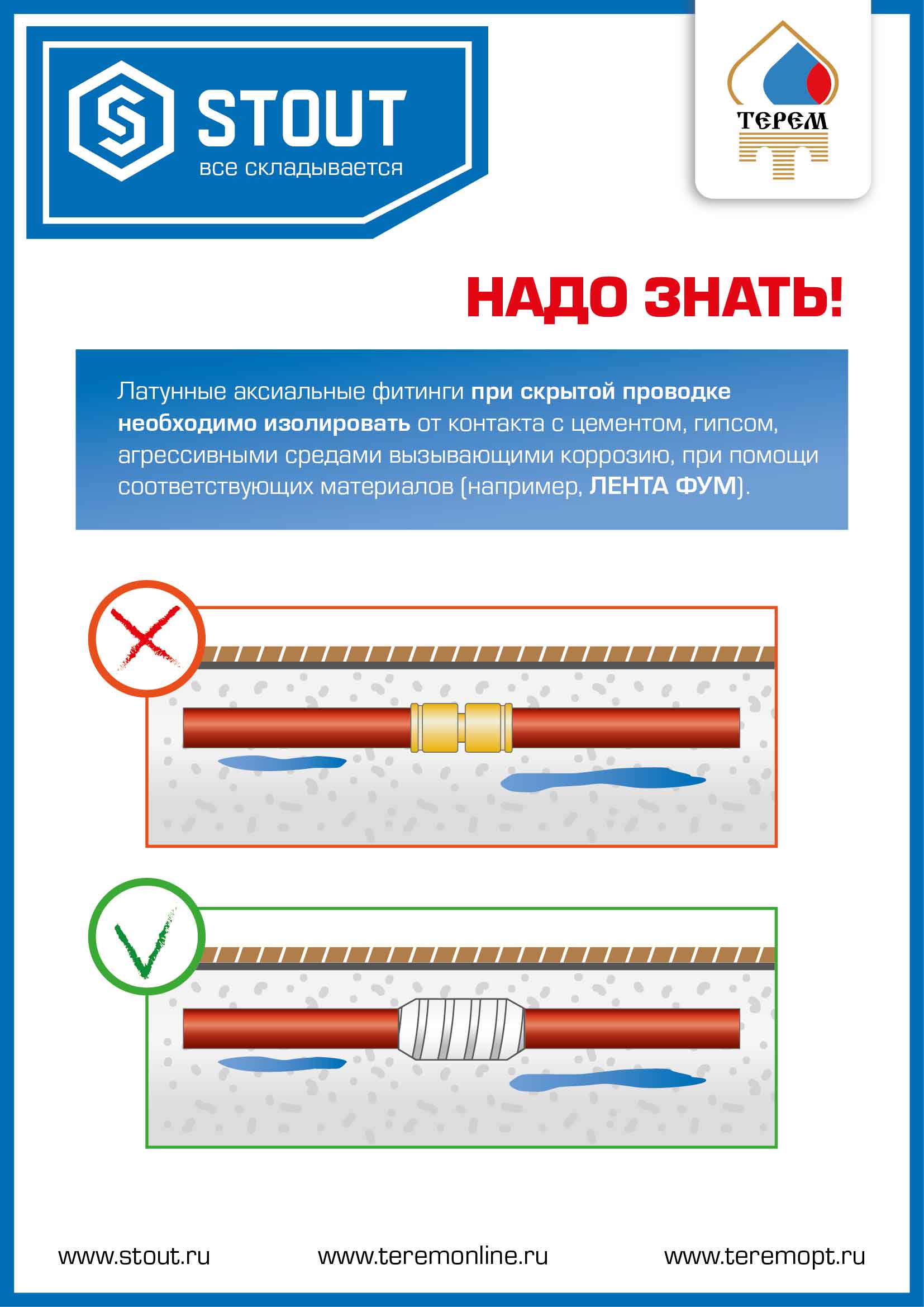 STOUT
все складывается

ТЕРЕМ

НАДО ЗНАТЬ!

Латунные аксиальные фитинги при скрытой проводке необходимо изолировать от контакта с цементом, гипсом, агрессивными средами вызывающими коррозию, при помощи соответствующих материалов (например, ЛЕНТА ФУМ).

www.stout.ru www.teremonline.ru www.teremopt.ru